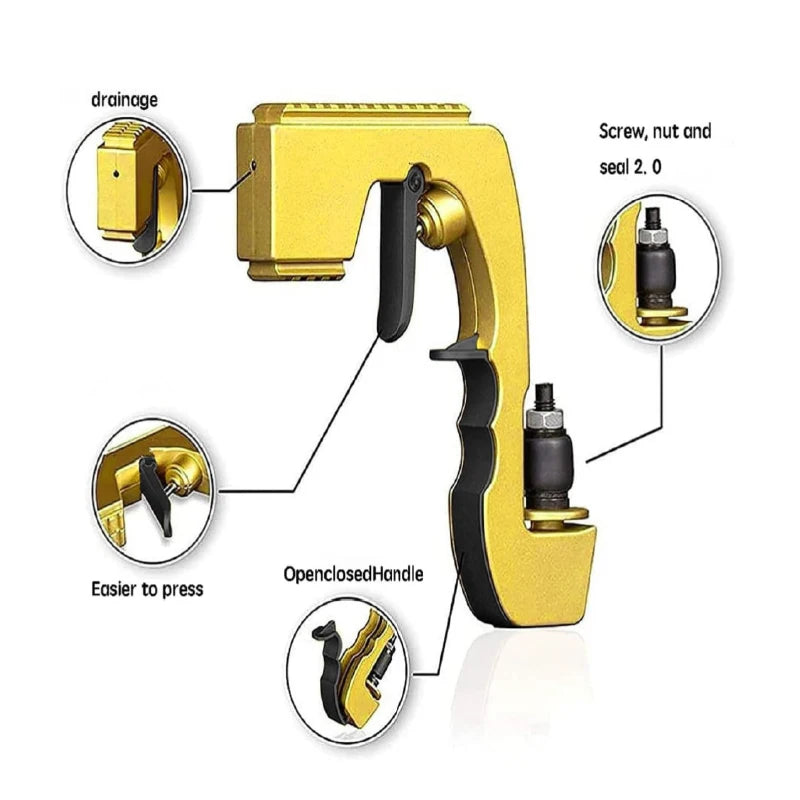 drainage

Screw, nut and seal 2. 0

Easier to press

OpenclosedHandle